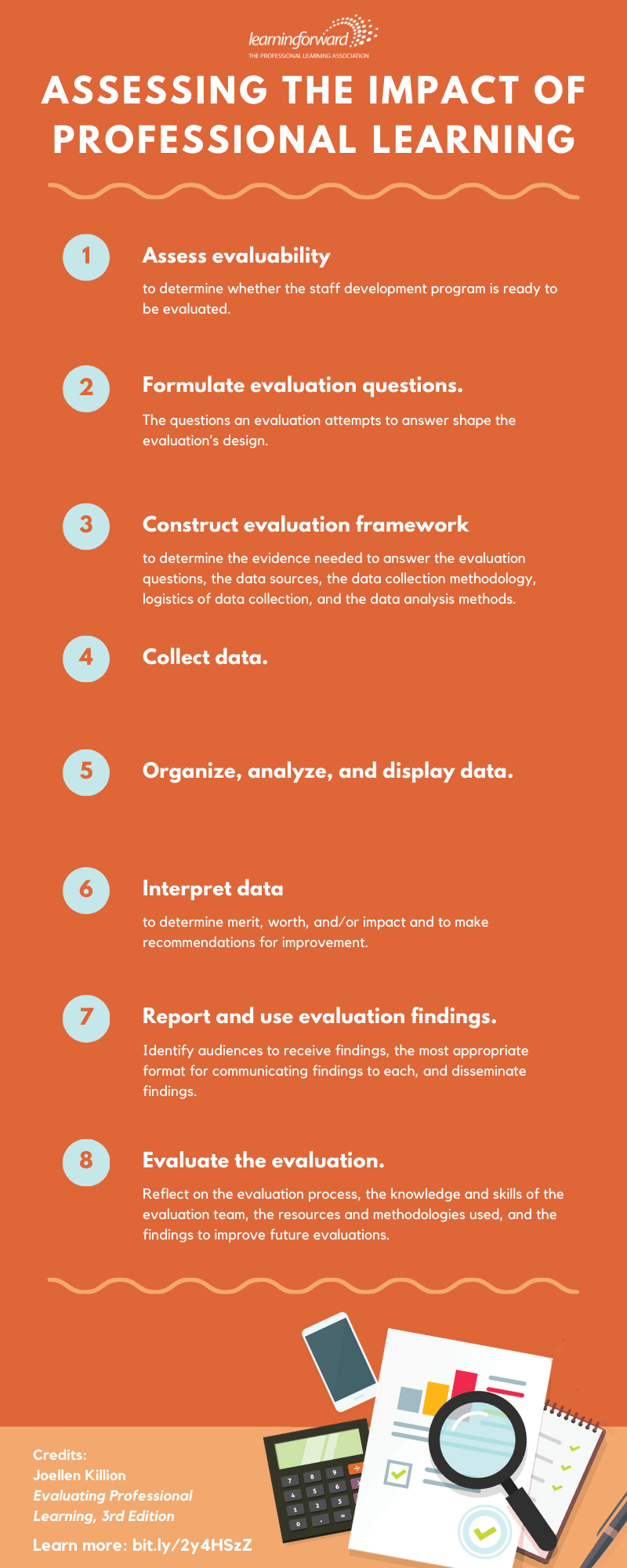 learningforward
THE PROFESSIONAL LEARNING ASSOCIATION

ASSESSING THE IMPACT OF PROFESSIONAL LEARNING

1
Assess evaluability
to determine whether the staff development program is ready to be evaluated.

2
Formulate evaluation questions.
The questions an evaluation attempts to answer shape the evaluation's design.

3
Construct evaluation framework
to determine the evidence needed to answer the evaluation questions, the data sources, the data collection methodology, logistics of data collection, and the data analysis methods.

4
Collect data.

5
Organize, analyze, and display data.

6
Interpret data
to determine merit, worth, and/or impact and to make recommendations for improvement.

7
Report and use evaluation findings.
Identify audiences to receive findings, the most appropriate format for communicating findings to each, and disseminate findings.

8
Evaluate the evaluation.
Reflect on the evaluation process, the knowledge and skills of the evaluation team, the resources and methodologies used, and the findings to improve future evaluations.

Credits:
Joellen Killion
Evaluating Professional Learning, 3rd Edition

Learn more: bit.ly/2y4HSzZ

7 8 9 ÷
4 5 6
1 2 3
0 . =